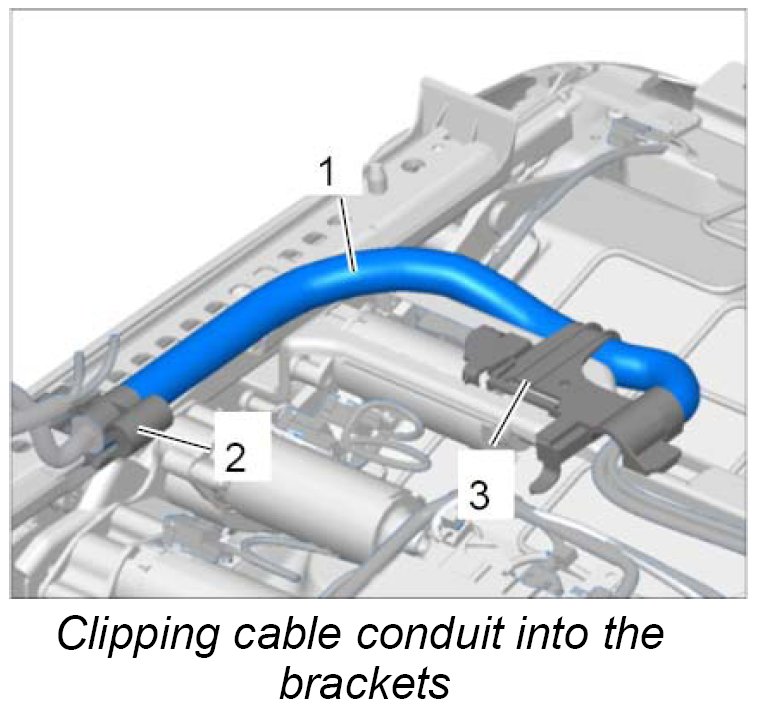 1
2
3
Clipping cable conduit into the brackets