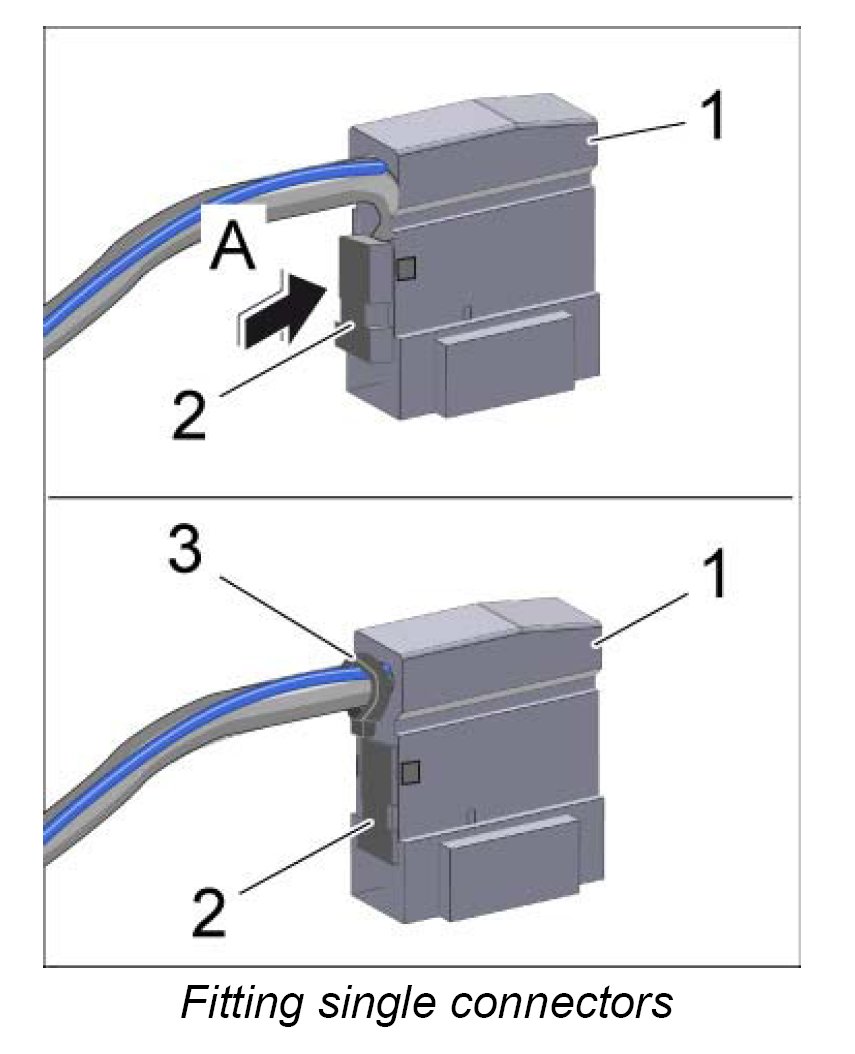 1
A
2

3
1
2

Fitting single connectors