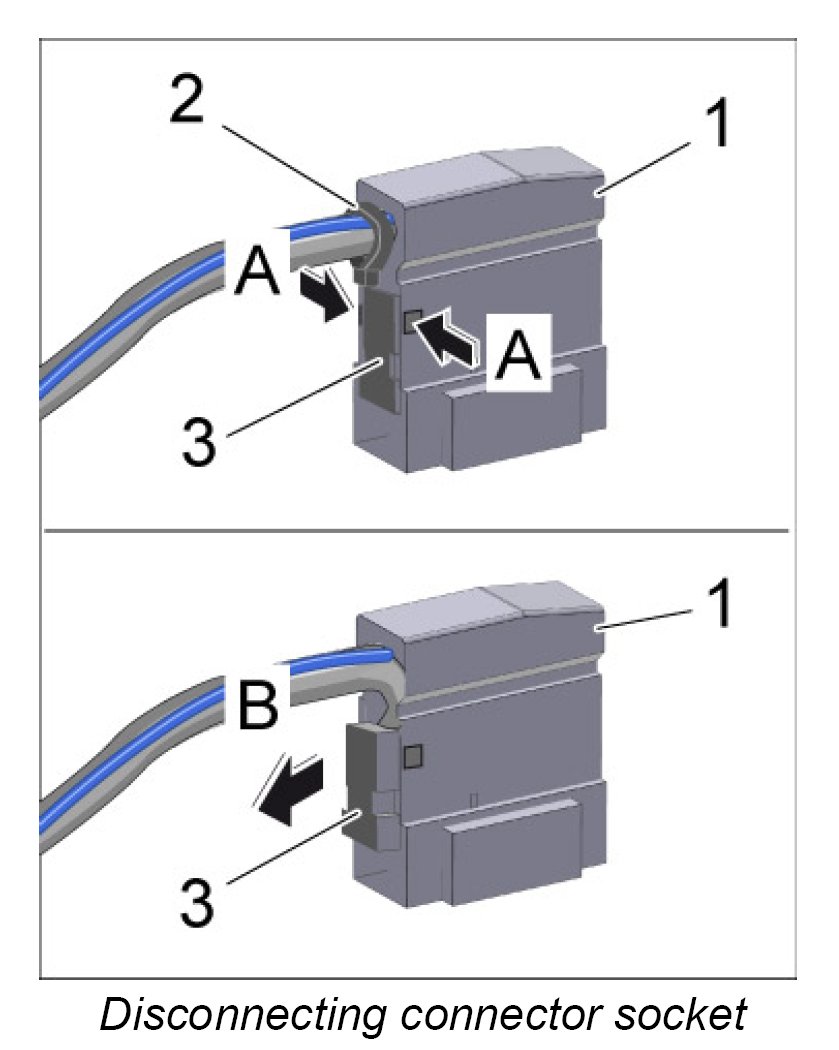 2
1
A
A
3
1
B
3
Disconnecting connector socket