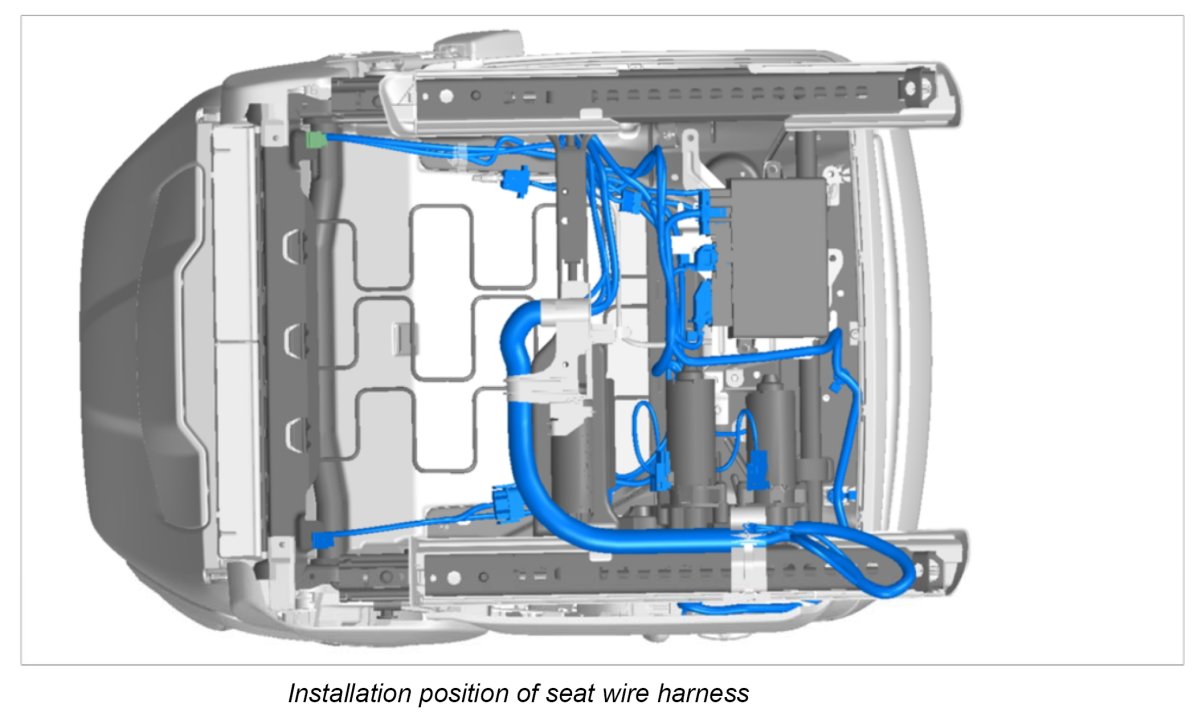 Installation position of seat wire harness