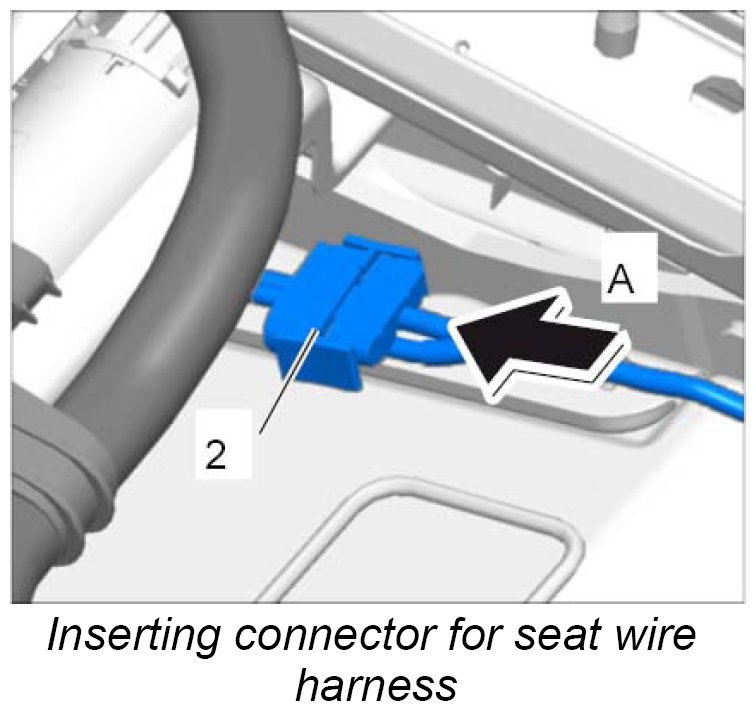 A

2

Inserting connector for seat wire harness