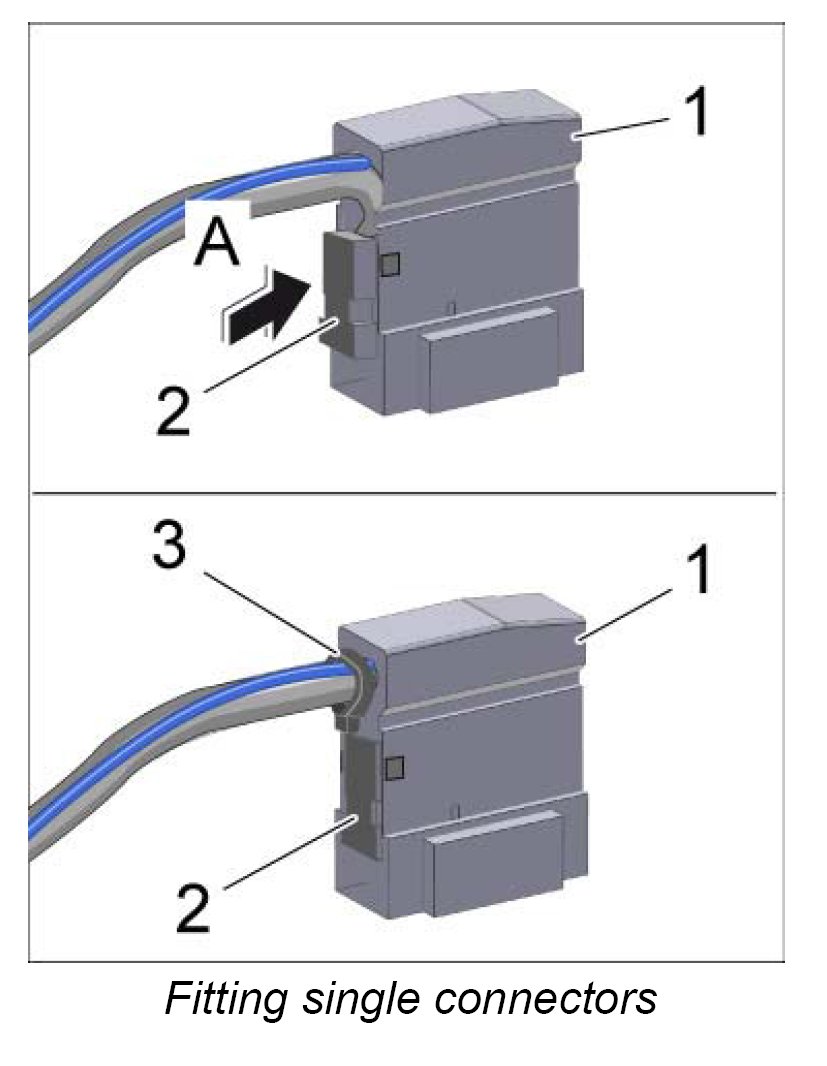 1
A
2
3
1
2
Fitting single connectors