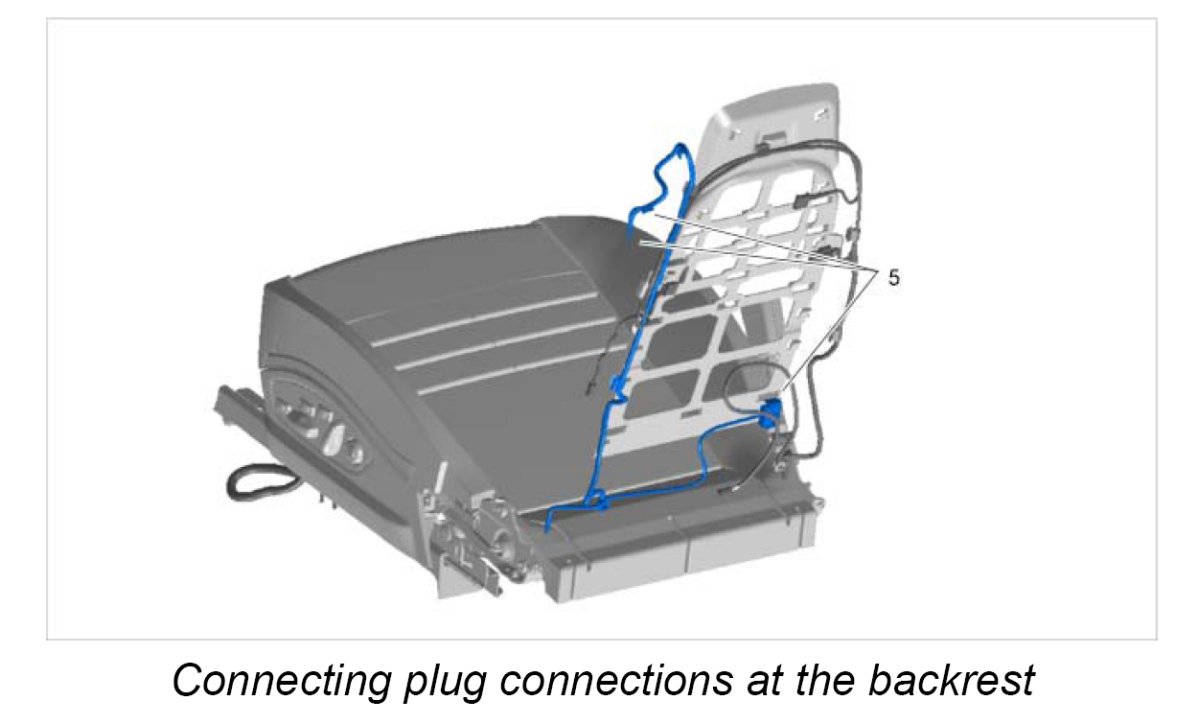 5

Connecting plug connections at the backrest