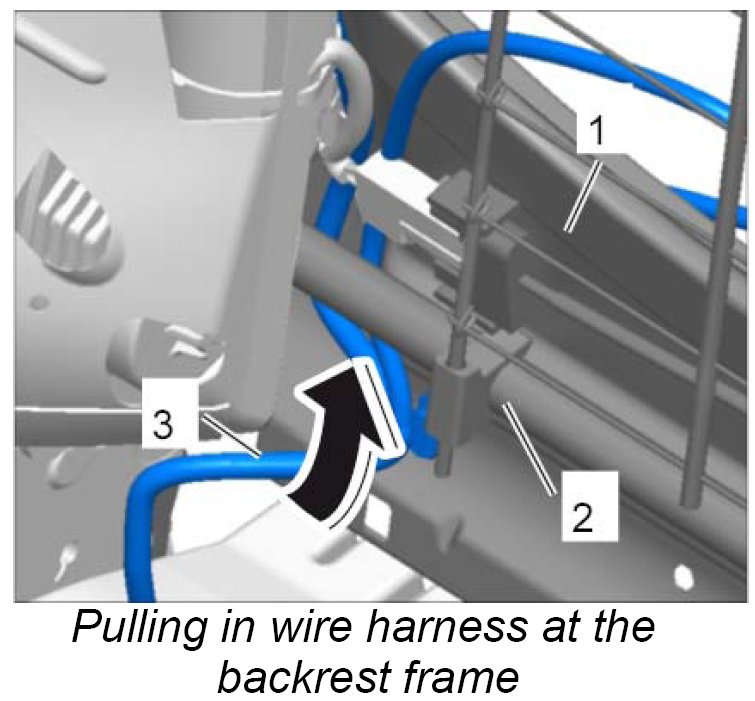 1

3

2

Pulling in wire harness at the backrest frame