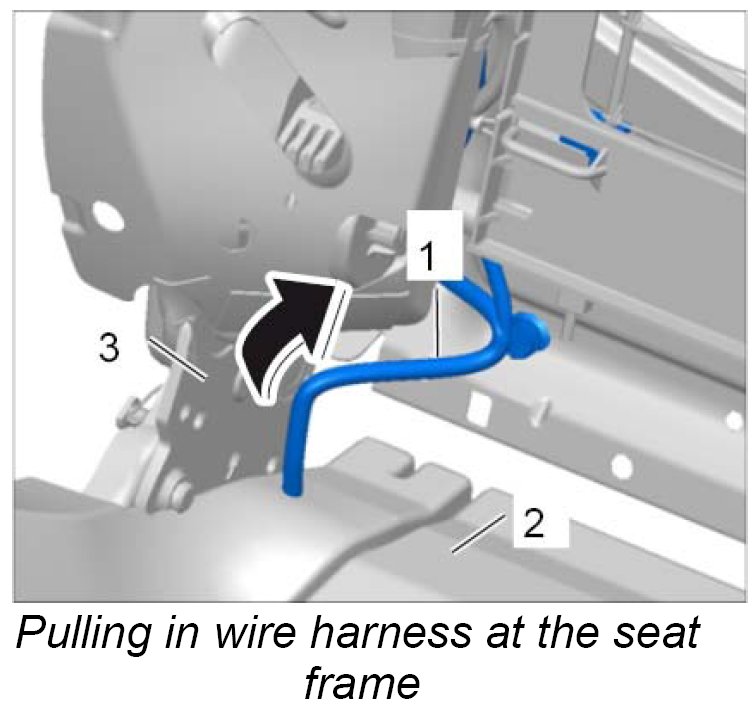 1

3

2

Pulling in wire harness at the seat frame