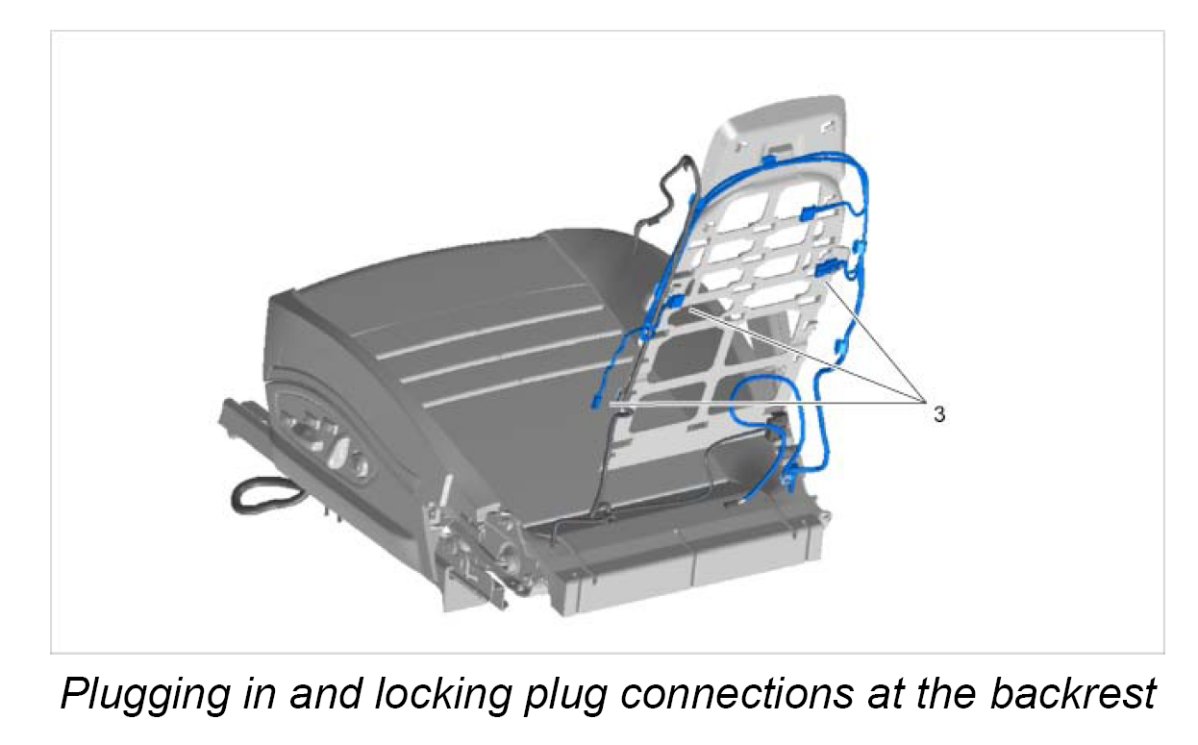 3

Plugging in and locking plug connections at the backrest