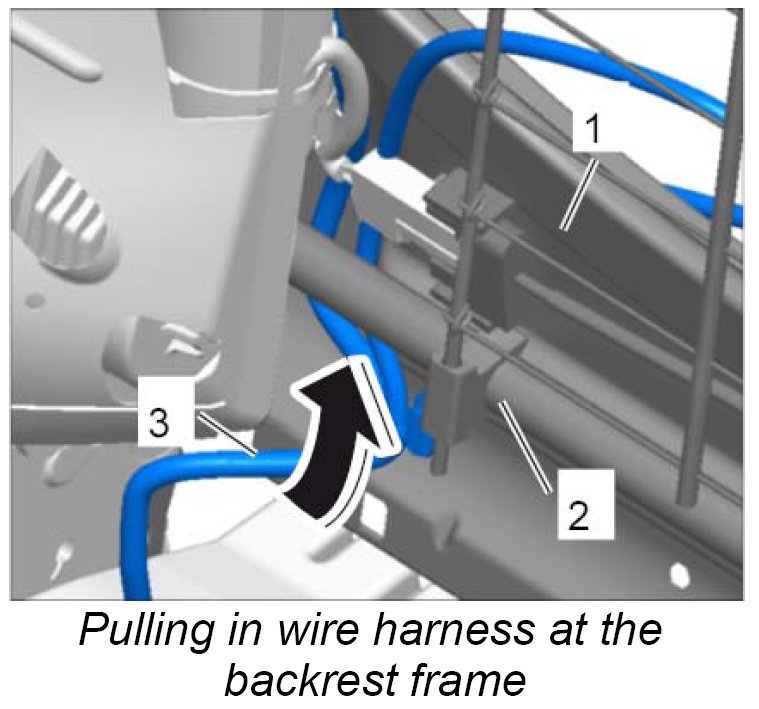 1

3

2

Pulling in wire harness at the backrest frame