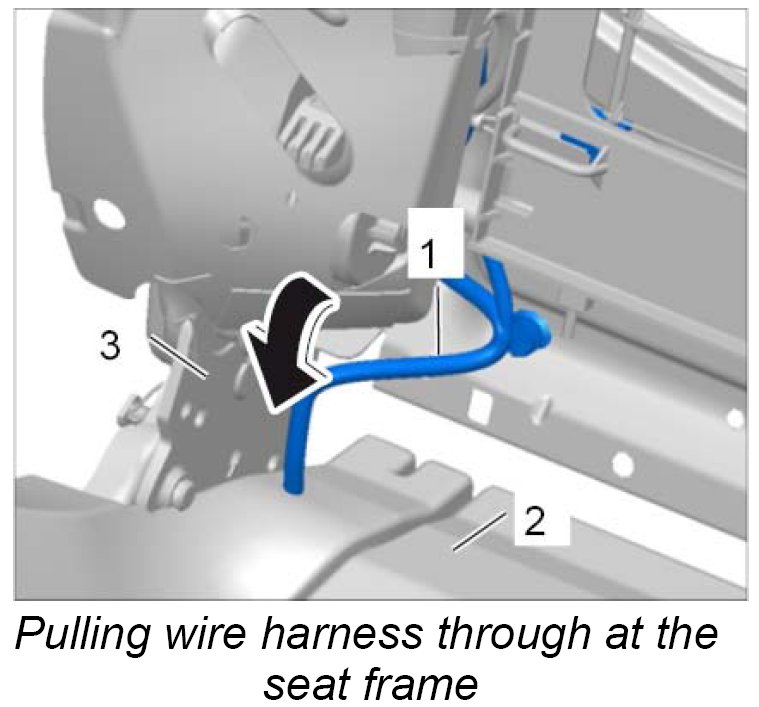 1
3
2
Pulling wire harness through at the seat frame