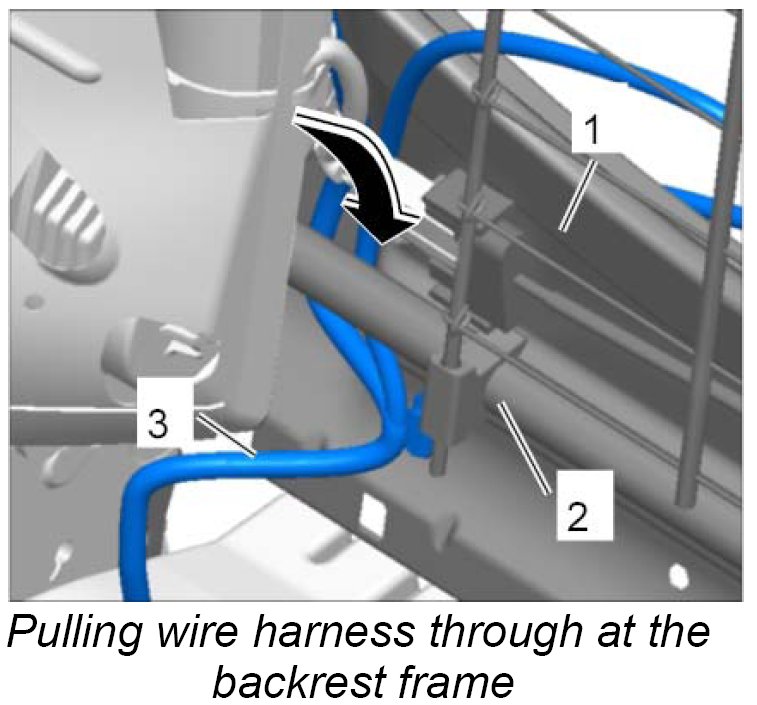 1

3

2

Pulling wire harness through at the backrest frame