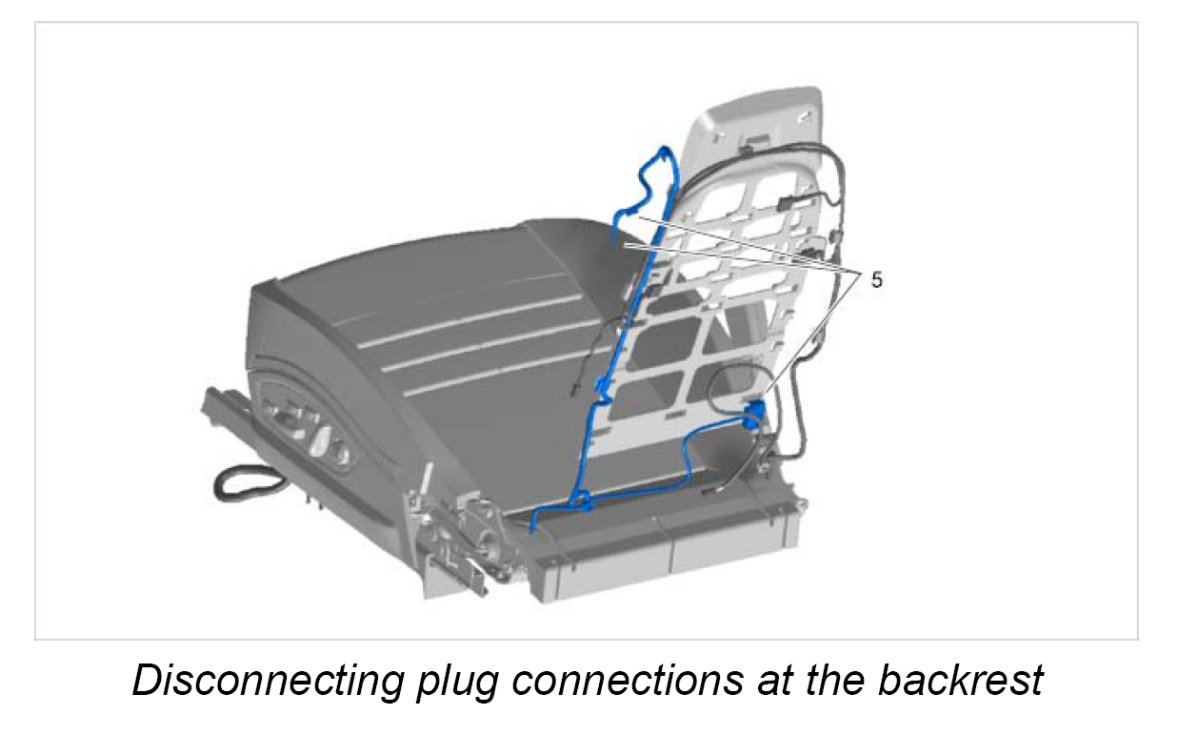 5

Disconnecting plug connections at the backrest