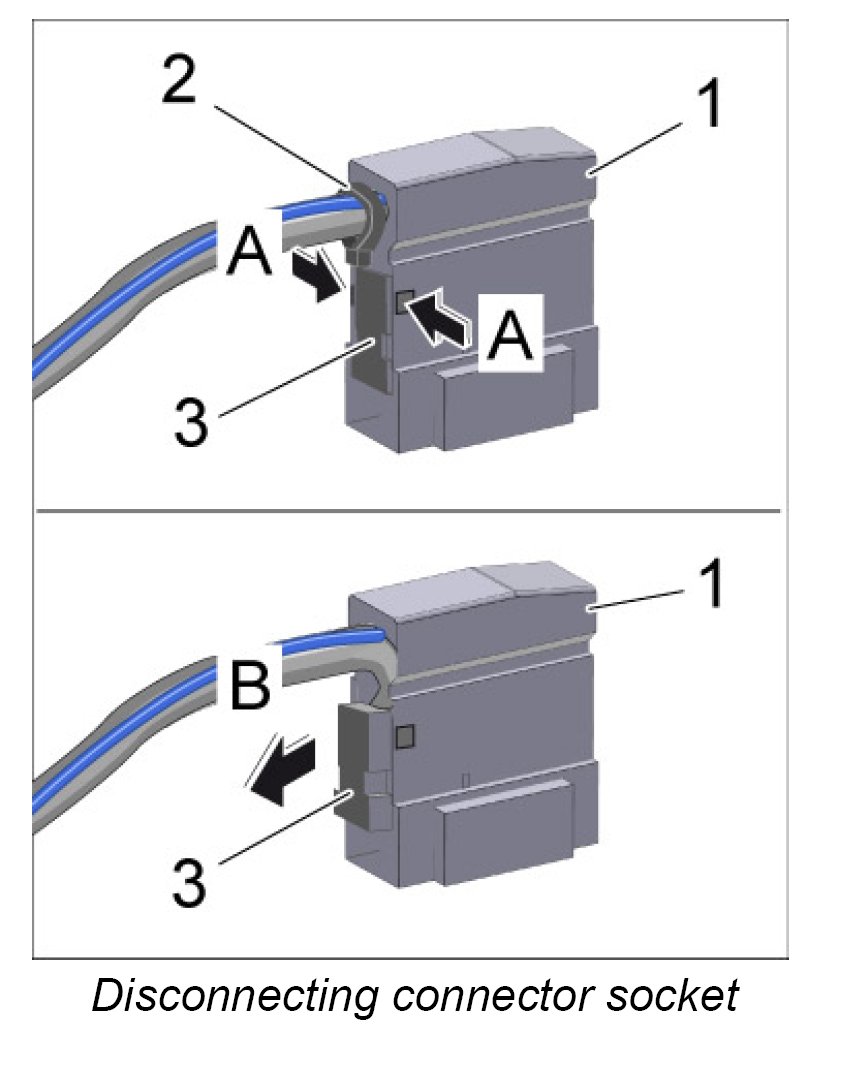 2
1
A
A
3

1
B
3

Disconnecting connector socket