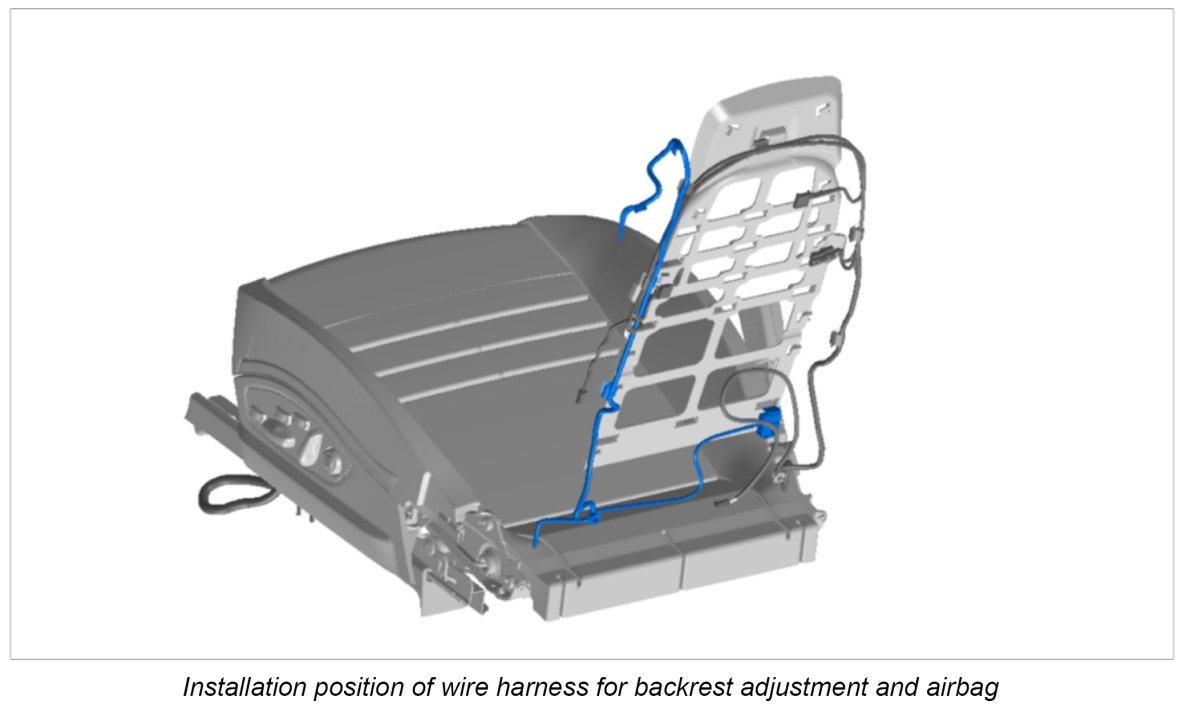 Installation position of wire harness for backrest adjustment and airbag