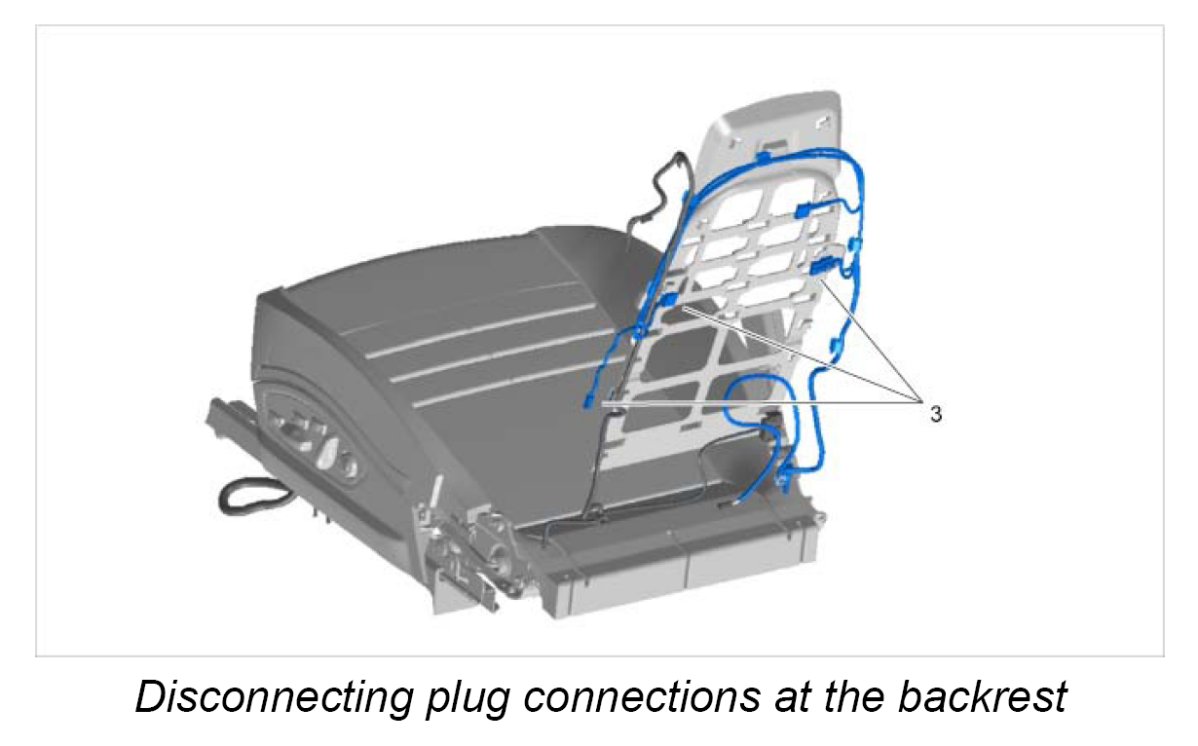 3

Disconnecting plug connections at the backrest