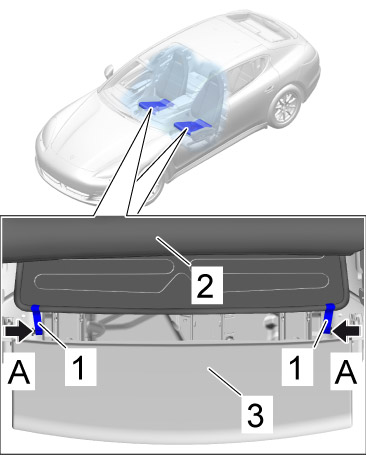 2
A
1
1
A
3