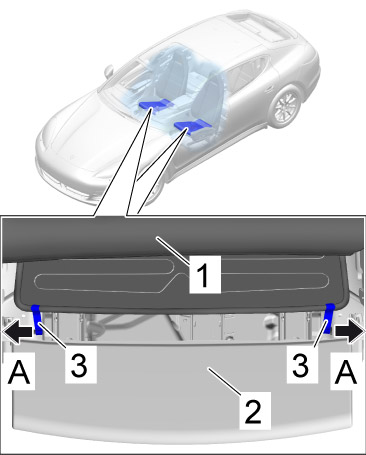 1
3
3
A
A
2