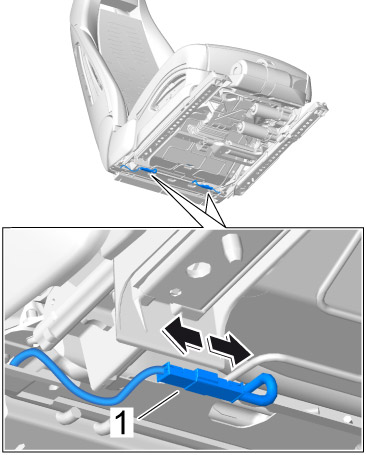 1