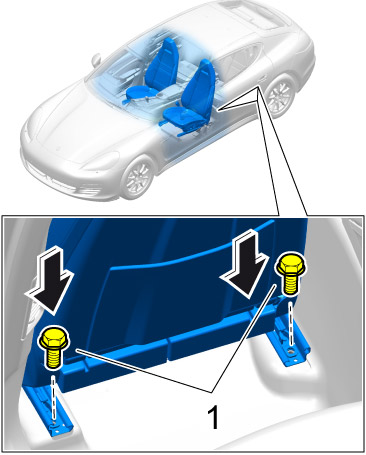 1