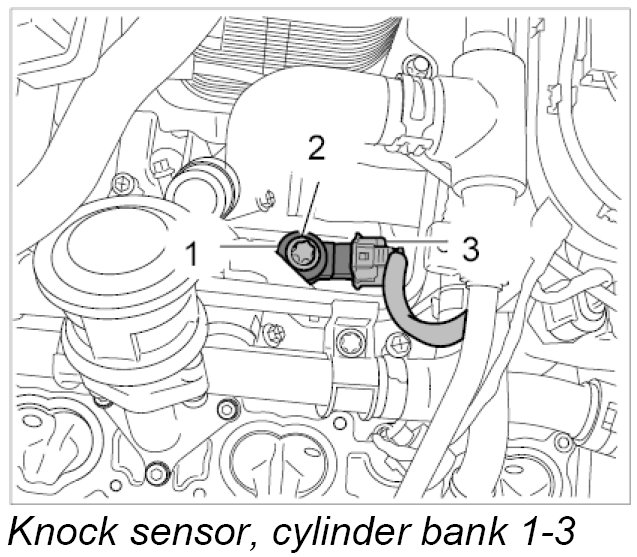 2

1

3

Knock sensor, cylinder bank 1-3