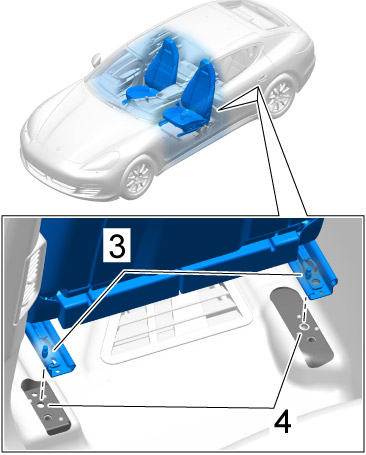 3

4