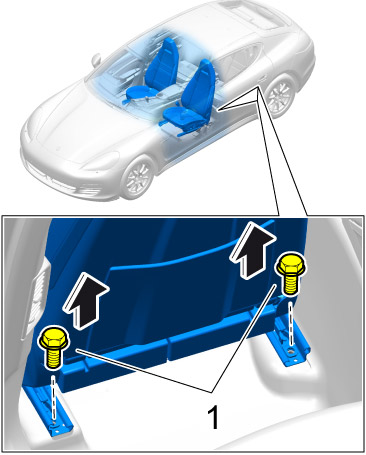 1