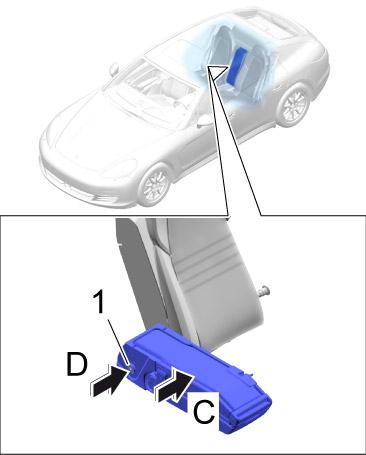 1
D
C