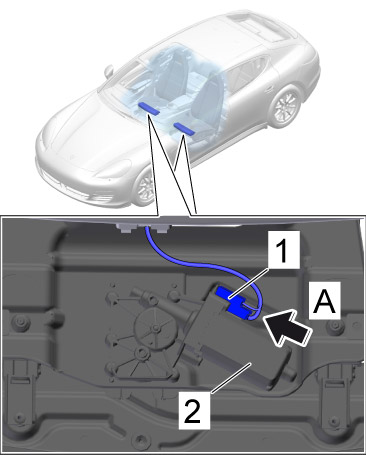 1
A
2