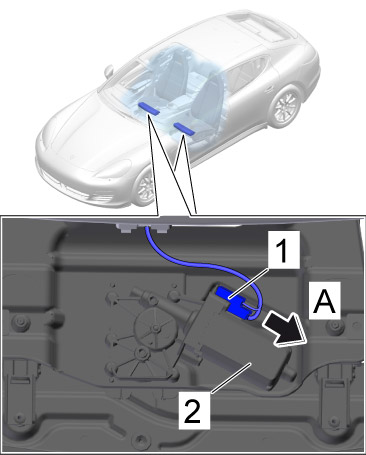 1

A

2