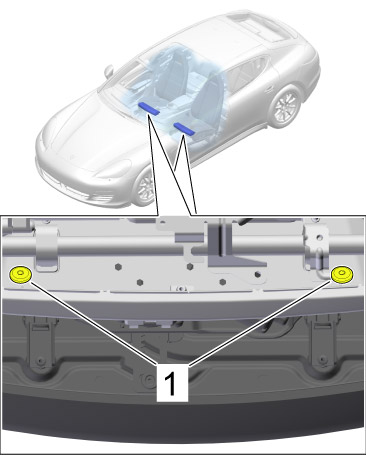 1