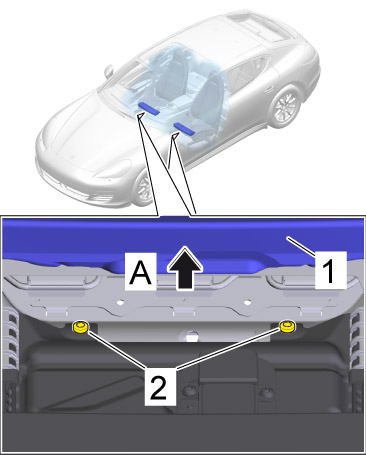 A
1
2