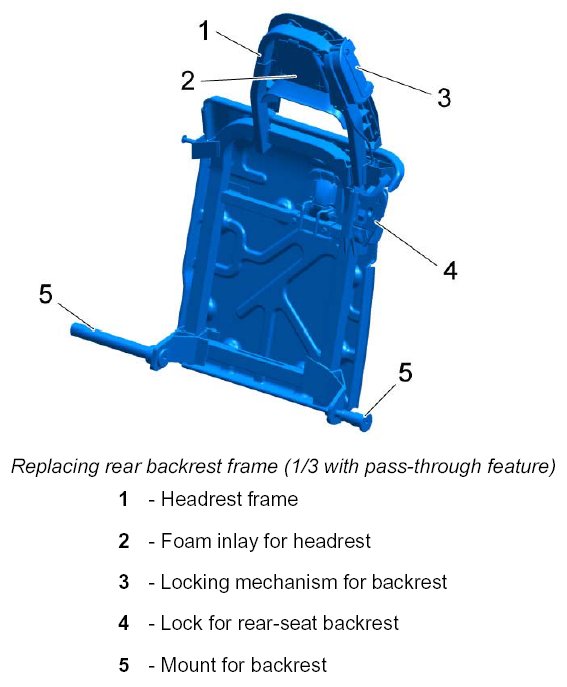 1
2
3
4
5
5

Replacing rear backrest frame (1/3 with pass-through feature)

1 - Headrest frame

2 - Foam inlay for headrest

3 - Locking mechanism for backrest

4 - Lock for rear-seat backrest

5 - Mount for backrest