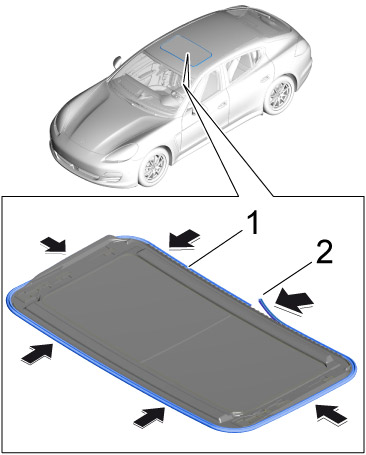 1
2