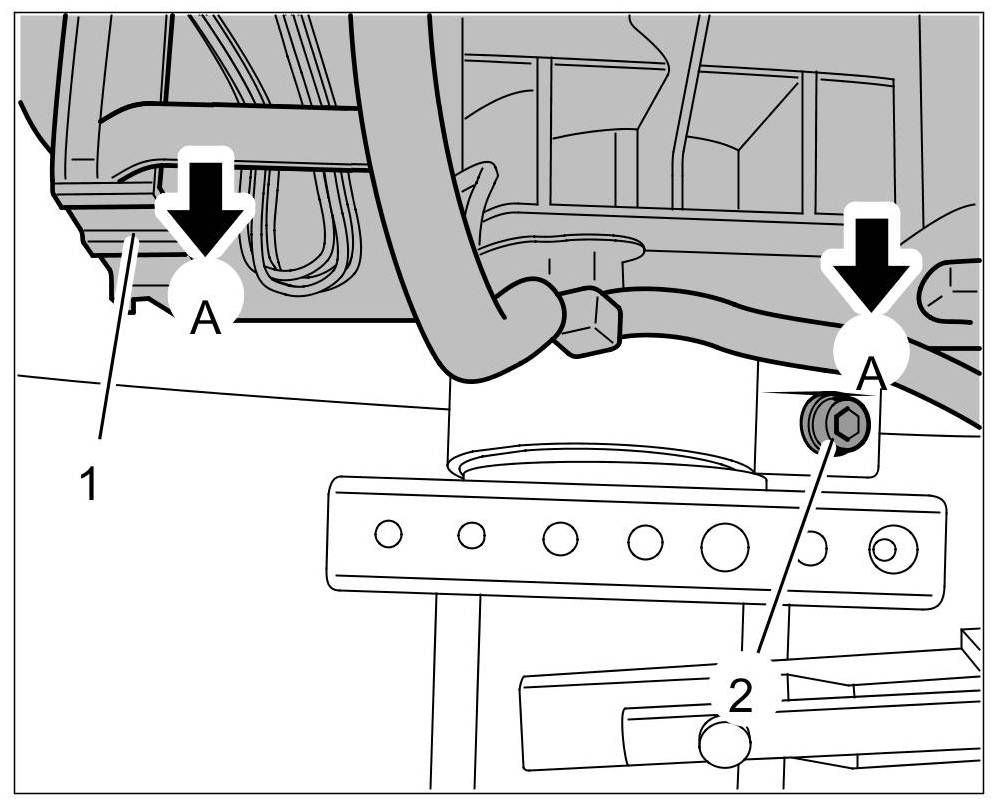 A
A
1
2