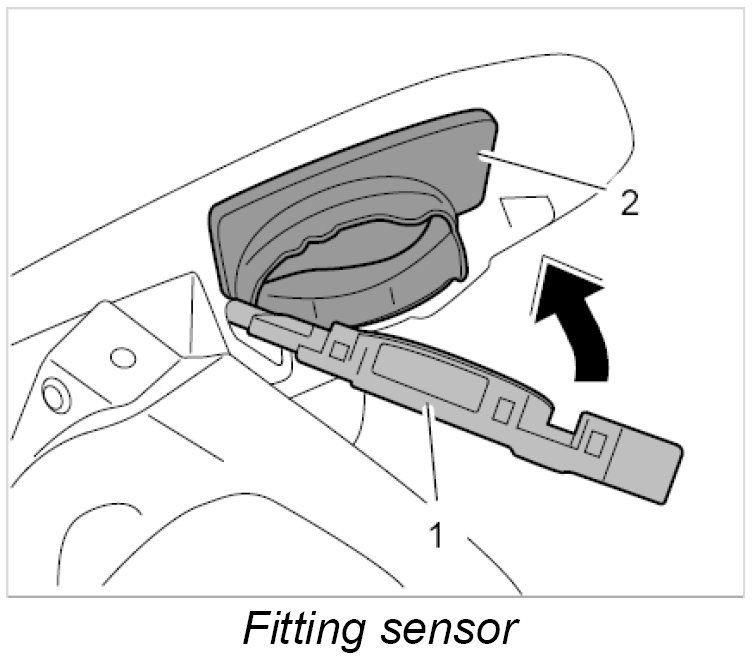 2

1

Fitting sensor