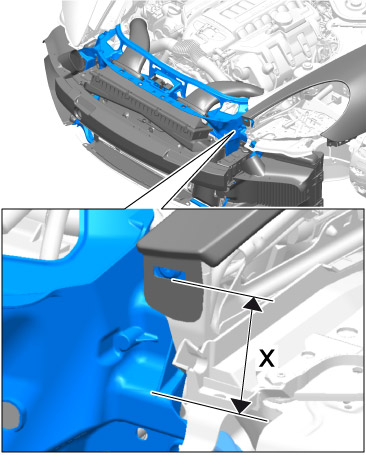 X