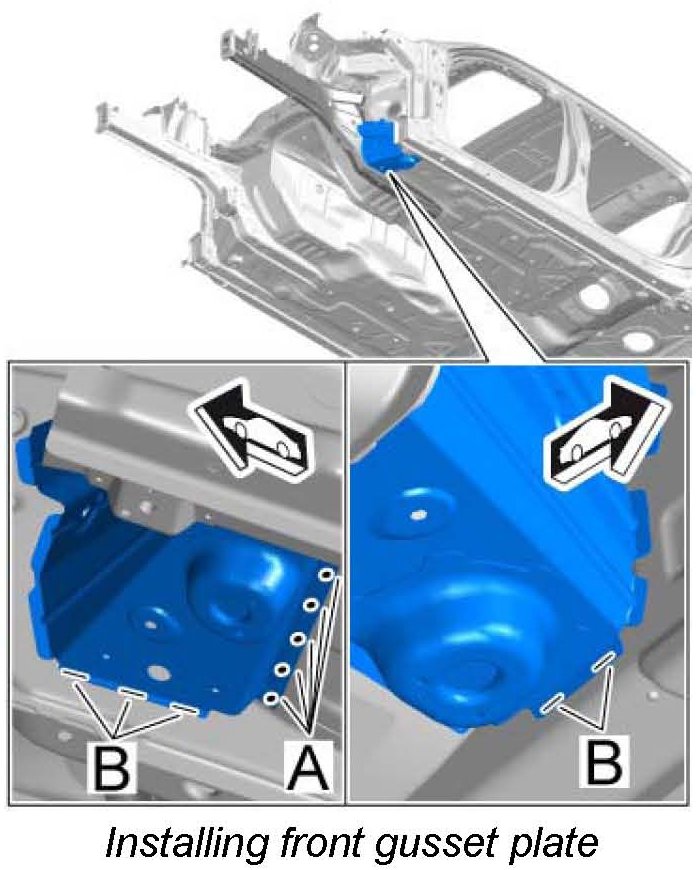 B

A

B

Installing front gusset plate