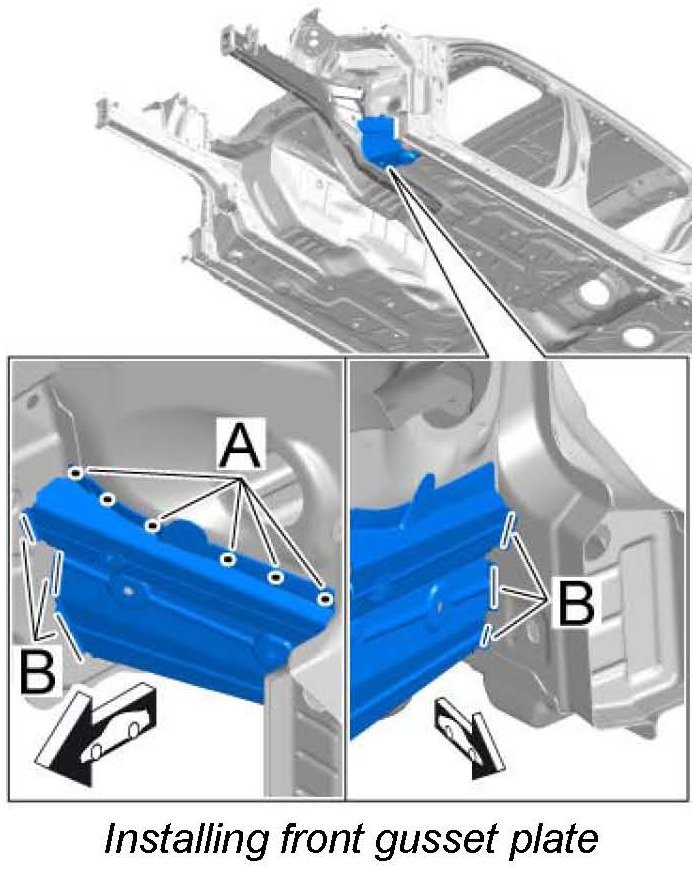 A

B

B

Installing front gusset plate