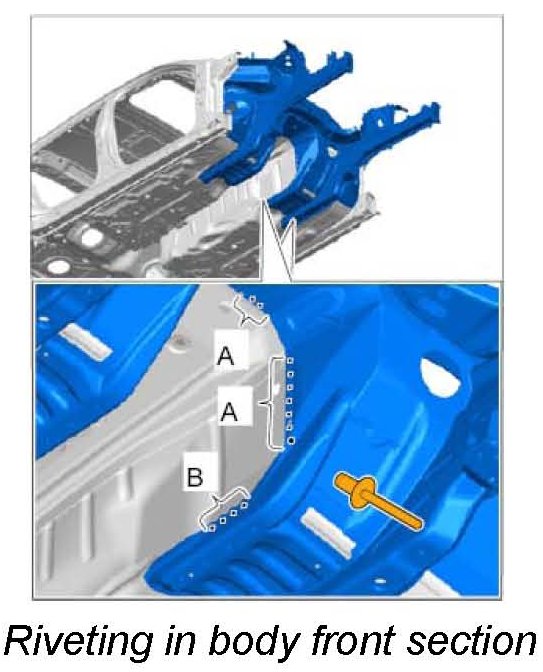 A
A
B

Riveting in body front section