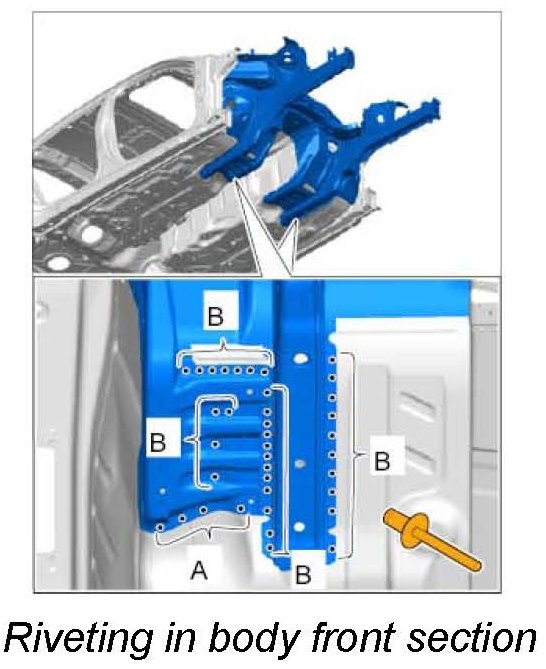 B

B

B

A

B

Riveting in body front section