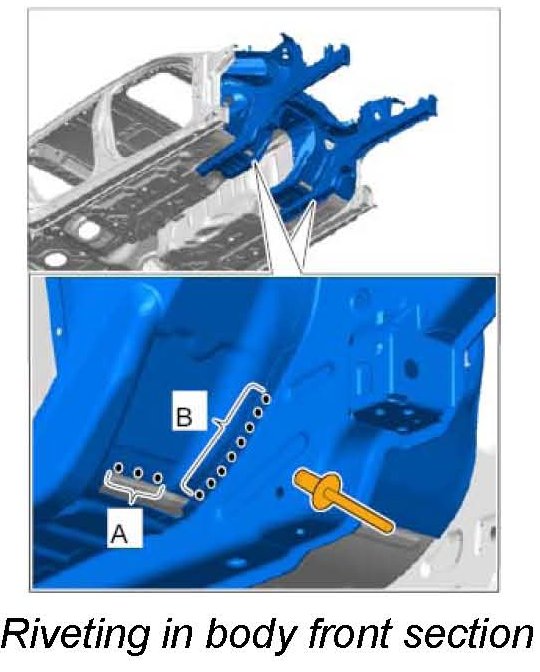 B

A

Riveting in body front section