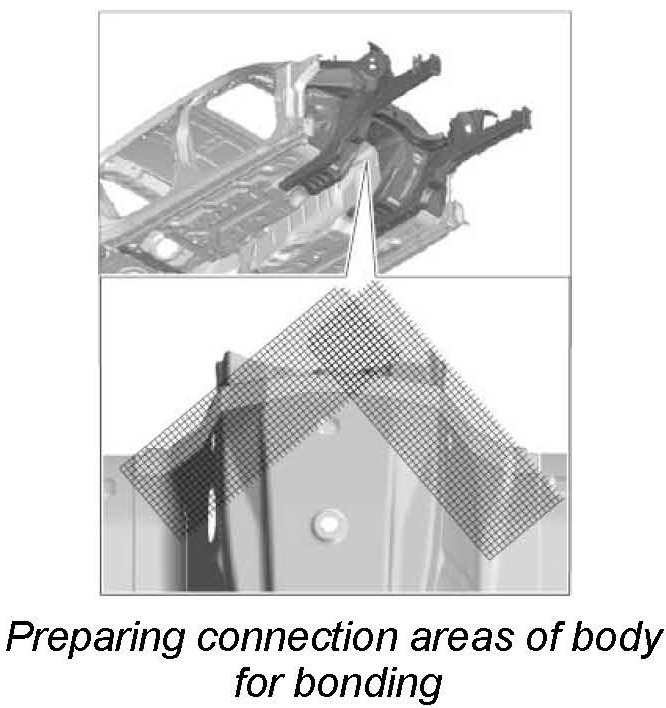 Preparing connection areas of body for bonding