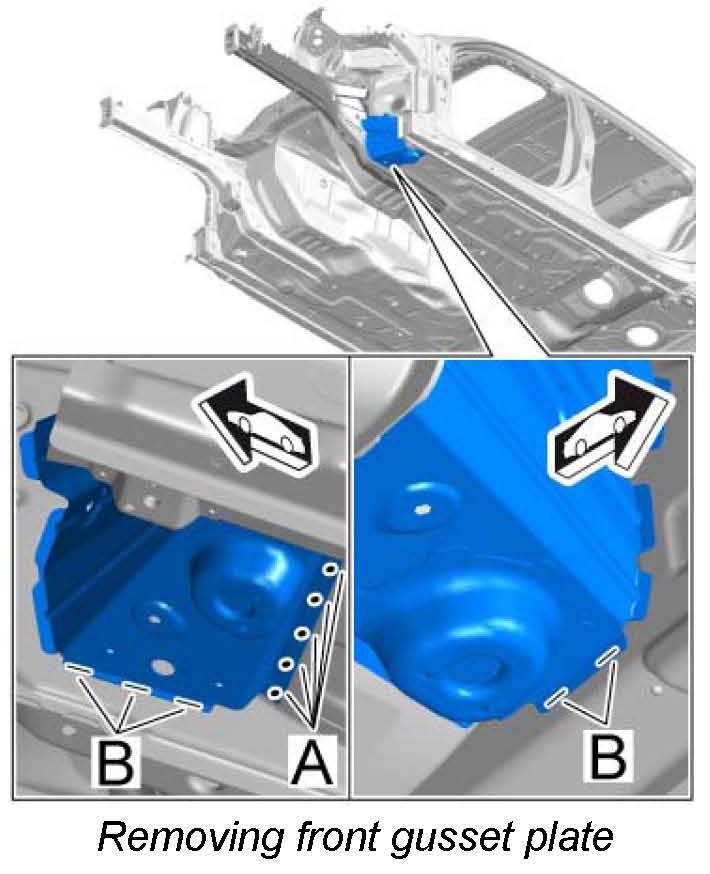 B
A
B

Removing front gusset plate