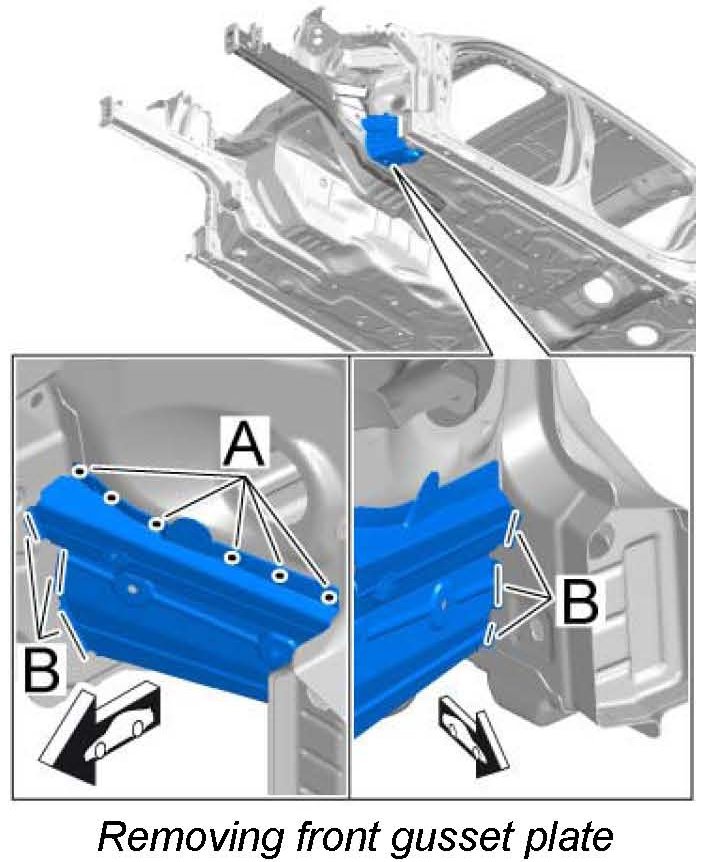 A
B
B
Removing front gusset plate