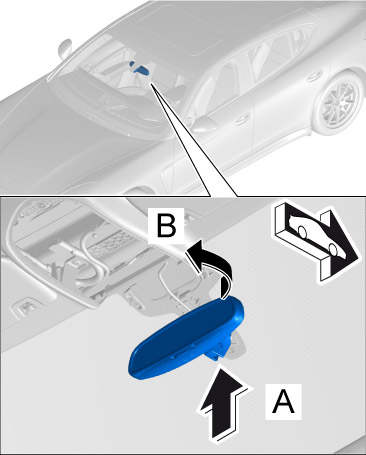 B

A