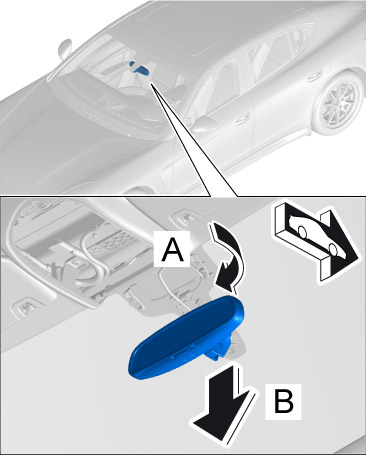 A

B