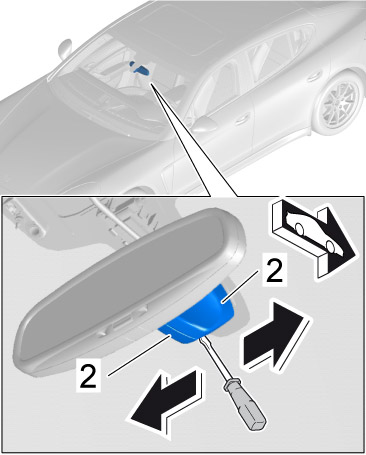 2
2