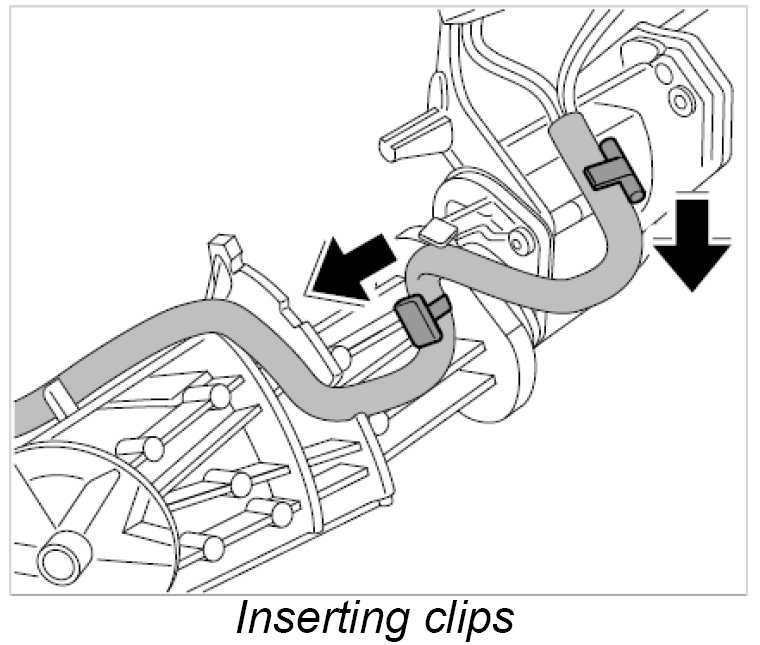 Inserting clips