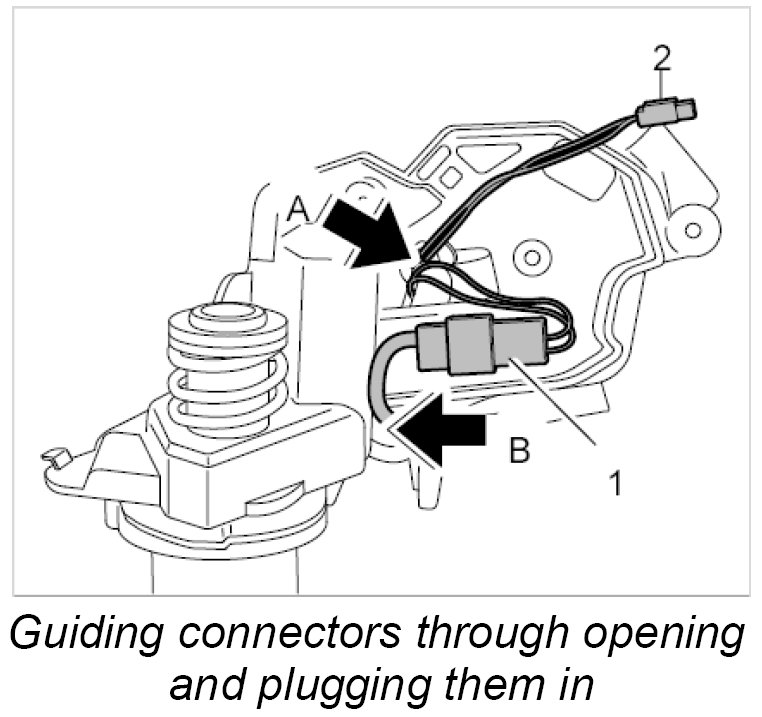 2

A

B

1

Guiding connectors through opening and plugging them in