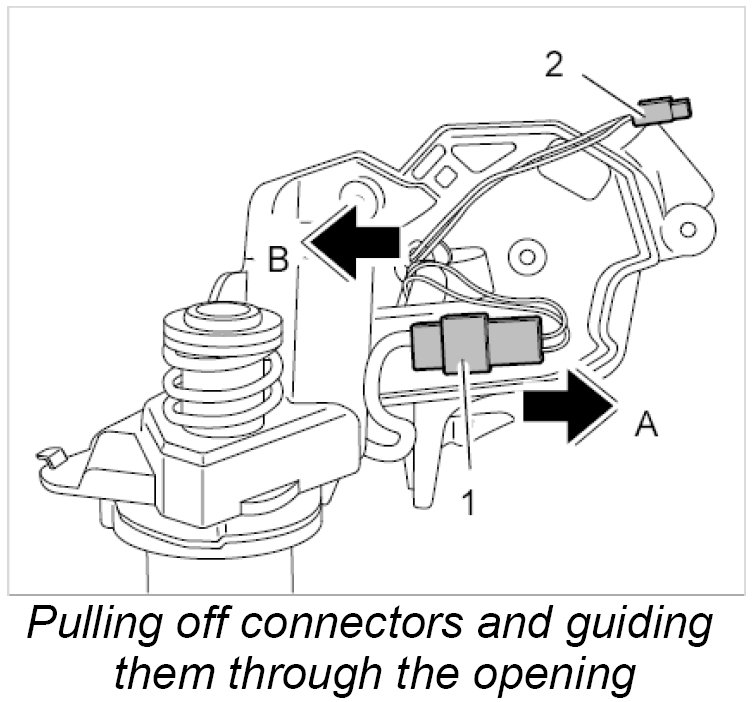 2

B

A

1

Pulling off connectors and guiding them through the opening