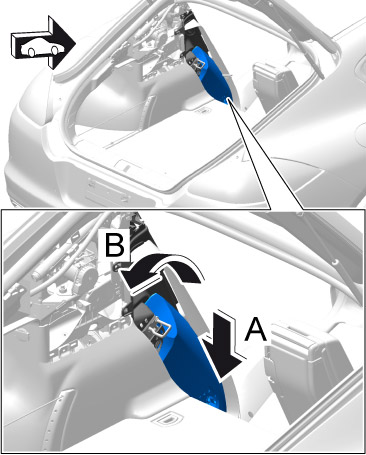 B
A