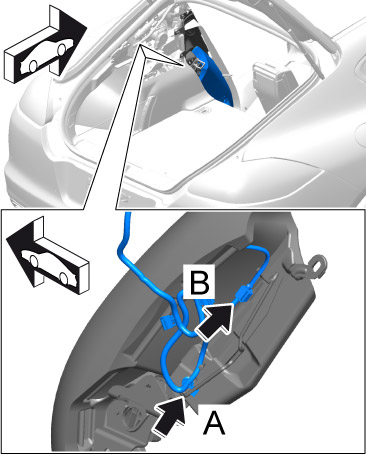 B

A